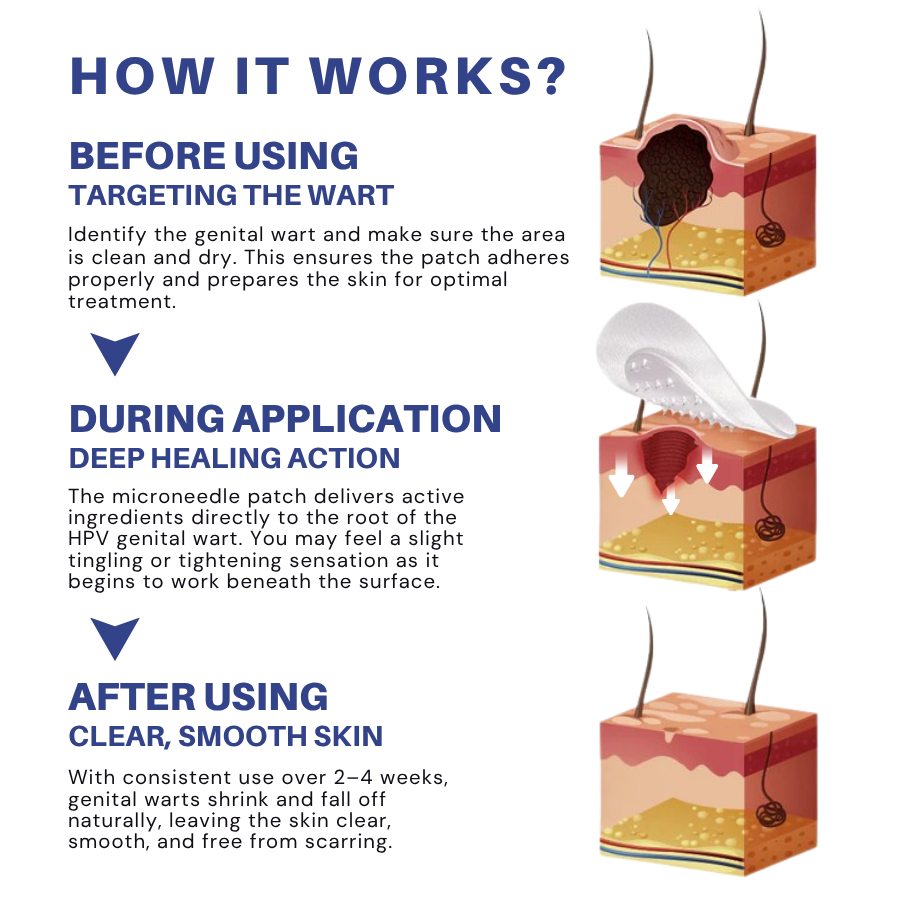 HOW IT WORKS?

BEFORE USING
TARGETING THE WART

Identify the genital wart and make sure the area is clean and dry. This ensures the patch adheres properly and prepares the skin for optimal treatment.

DURING APPLICATION
DEEP HEALING ACTION

The microneedle patch delivers active ingredients directly to the root of the HPV genital wart. You may feel a slight tingling or tightening sensation as it begins to work beneath the surface.

AFTER USING
CLEAR, SMOOTH SKIN

With consistent use over 2–4 weeks, genital warts shrink and fall off naturally, leaving the skin clear, smooth, and free from scarring.